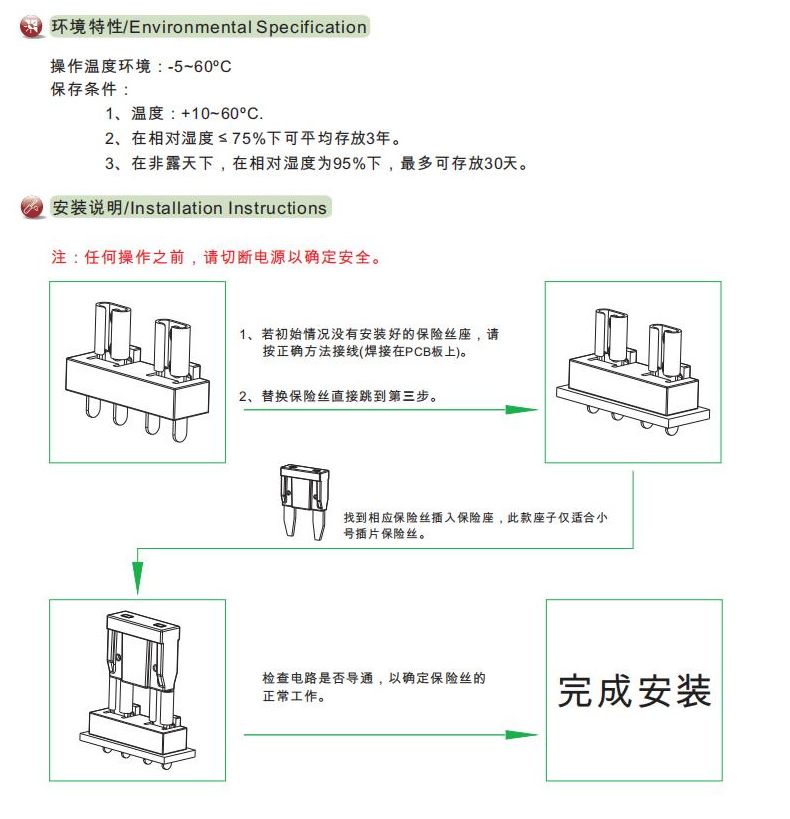 环境特性/Environmental Specification

操作温度环境：-5~60ºC
保存条件：

1、温度：+10~60ºC.
2、在相对湿度 ≤ 75%下可平均存放3年。
3、在非露天下，在相对湿度为95%下，最多可存放30天。

安装说明/Installation Instructions

注：任何操作之前，请切断电源以确定安全。

1、若初始情况没有安装好的保险丝座，请按正确方法接线(焊接在PCB板上)。

2、替换保险丝直接跳到第三步。

找到相应保险丝插入保险座，此款座子仅适合小号插片保险丝。

检查电路是否导通，以确定保险丝的正常工作。

完成安装